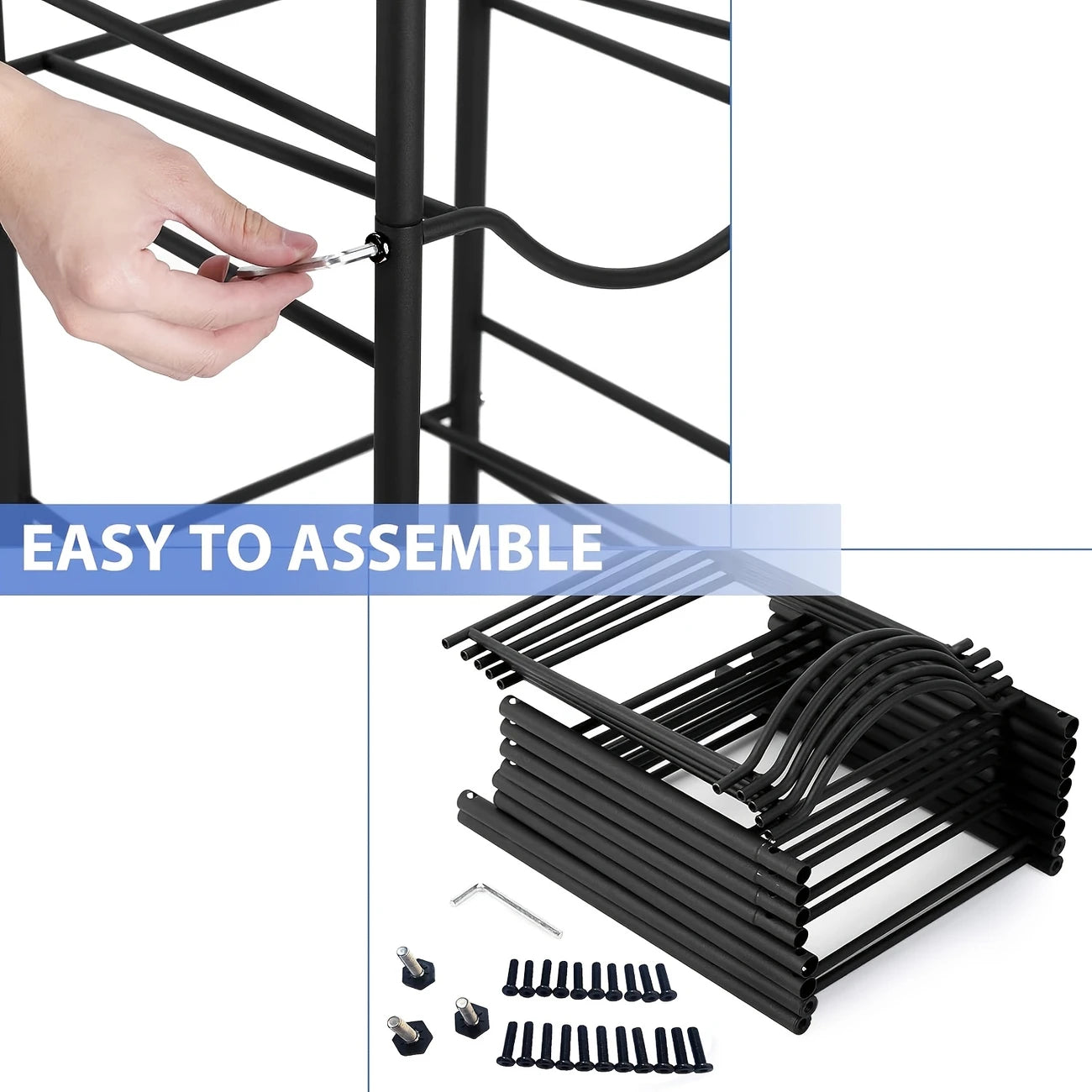 EASY TO ASSEMBLE